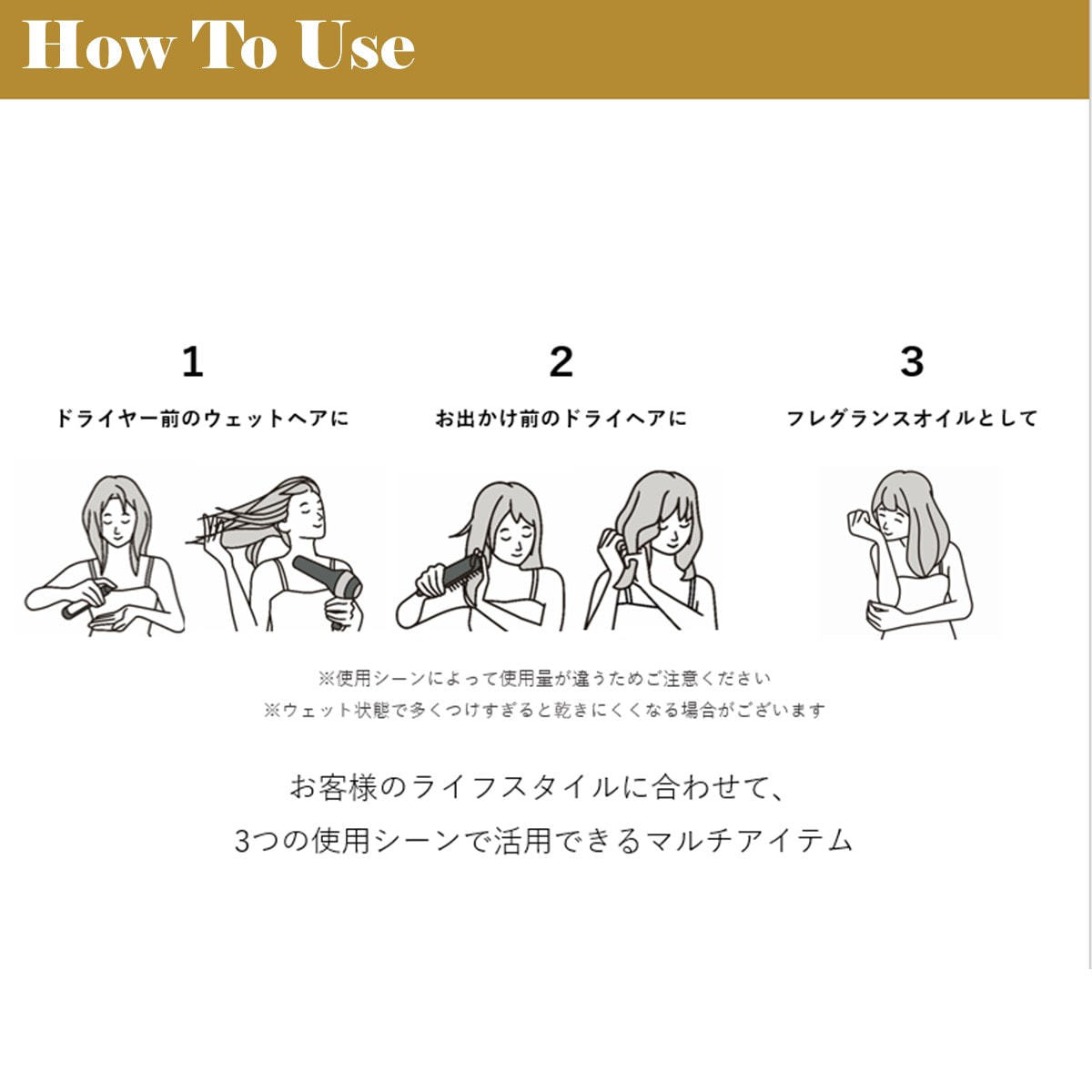 How To Use

1
ドライヤー前のウェットヘアに

2
お出かけ前のドライヘアに

3
フレグランスオイルとして

※使用シーンによって使用量が違うためご注意ください
※ウェット状態で多くつけすぎると乾きにくくなる場合がございます

お客様のライフスタイルに合わせて、
3つの使用シーンで活用できるマルチアイテム