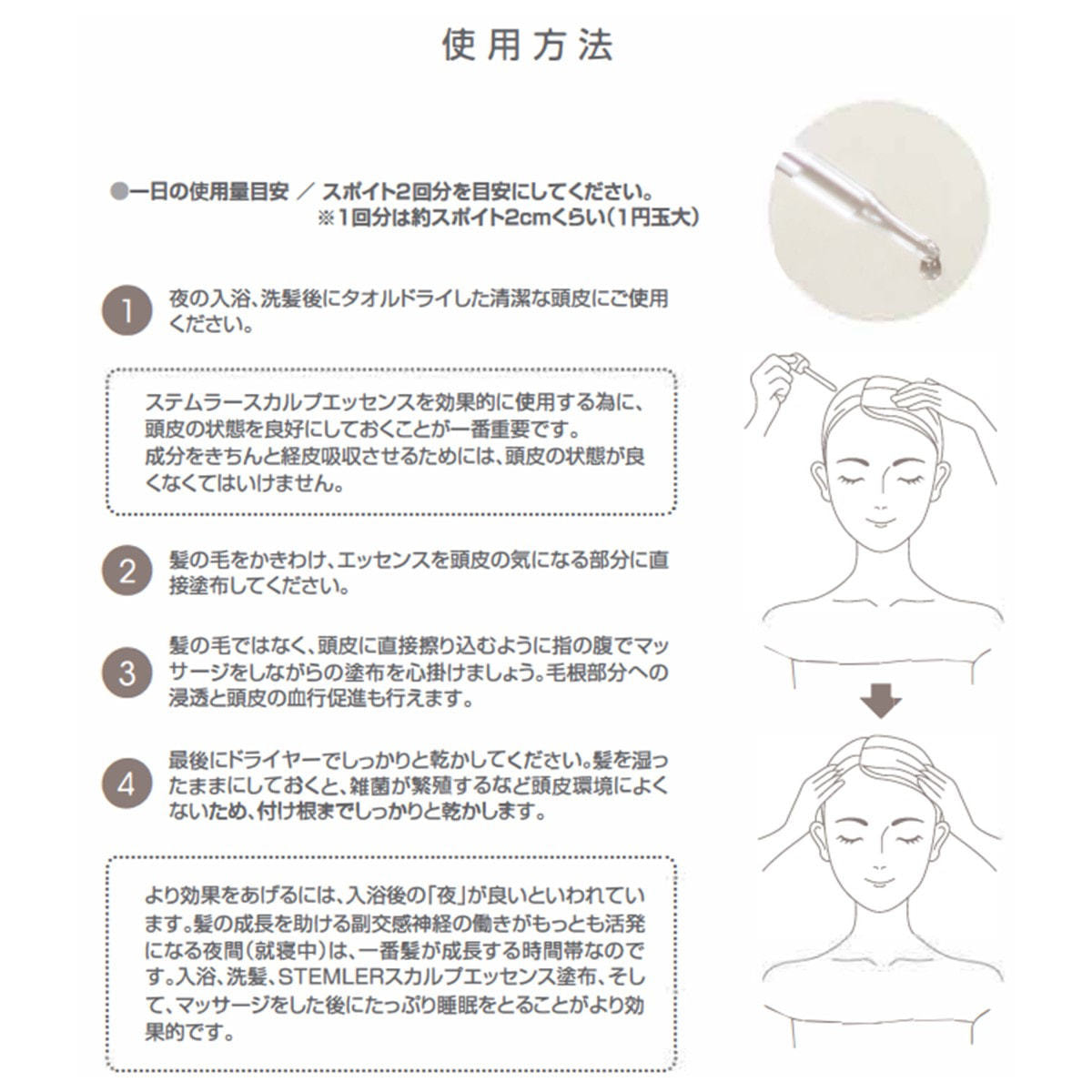 使用方法

●一日の使用量目安 ／ スポイト2回分を目安にしてください。
※1回分は約スポイト2cmくらい（1円玉大）

1 夜の入浴、洗髪後にタオルドライした清潔な頭皮にご使用ください。

ステムラースカルプエッセンスを効果的に使用する為に、頭皮の状態を良好にしておくことが一番重要です。
成分をきちんと経皮吸収させるためには、頭皮の状態が良くなくてはいけません。

2 髪の毛をかきわけ、エッセンスを頭皮の気になる部分に直接塗布してください。

3 髪の毛ではなく、頭皮に直接擦り込むように指の腹でマッサージをしながらの塗布を心掛けましょう。毛根部分への浸透と頭皮の血行促進も行えます。

4 最後にドライヤーでしっかりと乾かしてください。髪を湿ったままにしておくと、雑菌が繁殖するなど頭皮環境によくないため、付け根までしっかりと乾かします。

より効果をあげるには、入浴後の「夜」が良いといわれています。髪の成長を助ける副交感神経の働きがもっとも活発になる夜間（就寝中）は、一番髪が成長する時間帯なのです。入浴、洗髪、STEMLERスカルプエッセンス塗布、そして、マッサージをした後にたっぷり睡眠をとることがより効果的です。